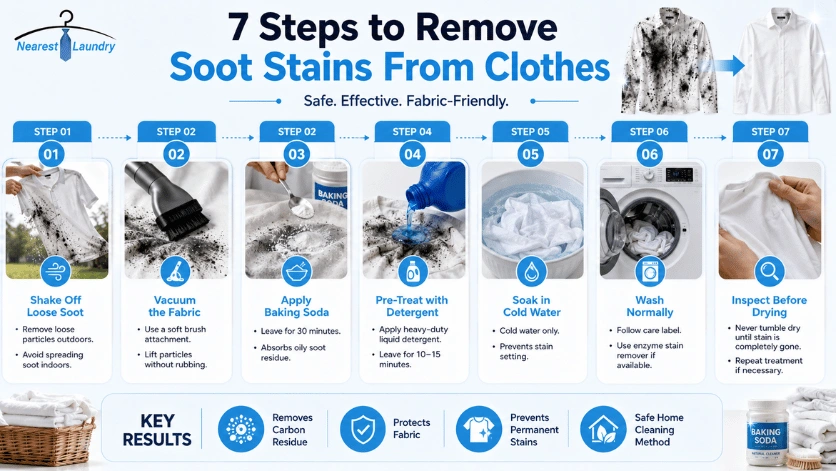 Nearest Laundry

7 Steps to Remove
Soot Stains From Clothes

Safe. Effective. Fabric-Friendly.

STEP 01
01
Shake Off Loose Soot
• Remove loose particles outdoors.
• Avoid spreading soot indoors.

STEP 02
02
Vacuum the Fabric
• Use a soft brush attachment.
• Lift particles without rubbing.

STEP 02
03
BAKING SODA
Apply Baking Soda
• Leave for 30 minutes.
• Absorbs oily soot residue.

STEP 04
04
Pre-Treat with Detergent
• Apply heavy-duty liquid detergent.
• Leave for 10–15 minutes.

STEP 05
05
Soak in Cold Water
• Cold water only.
• Prevents stain setting.

STEP 06
06
Wash Normally
• Follow care label.
• Use enzyme stain remover if available.

STEP 07
07
Inspect Before Drying
• Never tumble dry until stain is completely gone.
• Repeat treatment if necessary.

KEY RESULTS
Removes Carbon Residue
Protects Fabric
Prevents Permanent Stains
Safe Home Cleaning Method

BAKING SODA
NATURAL CLEANER